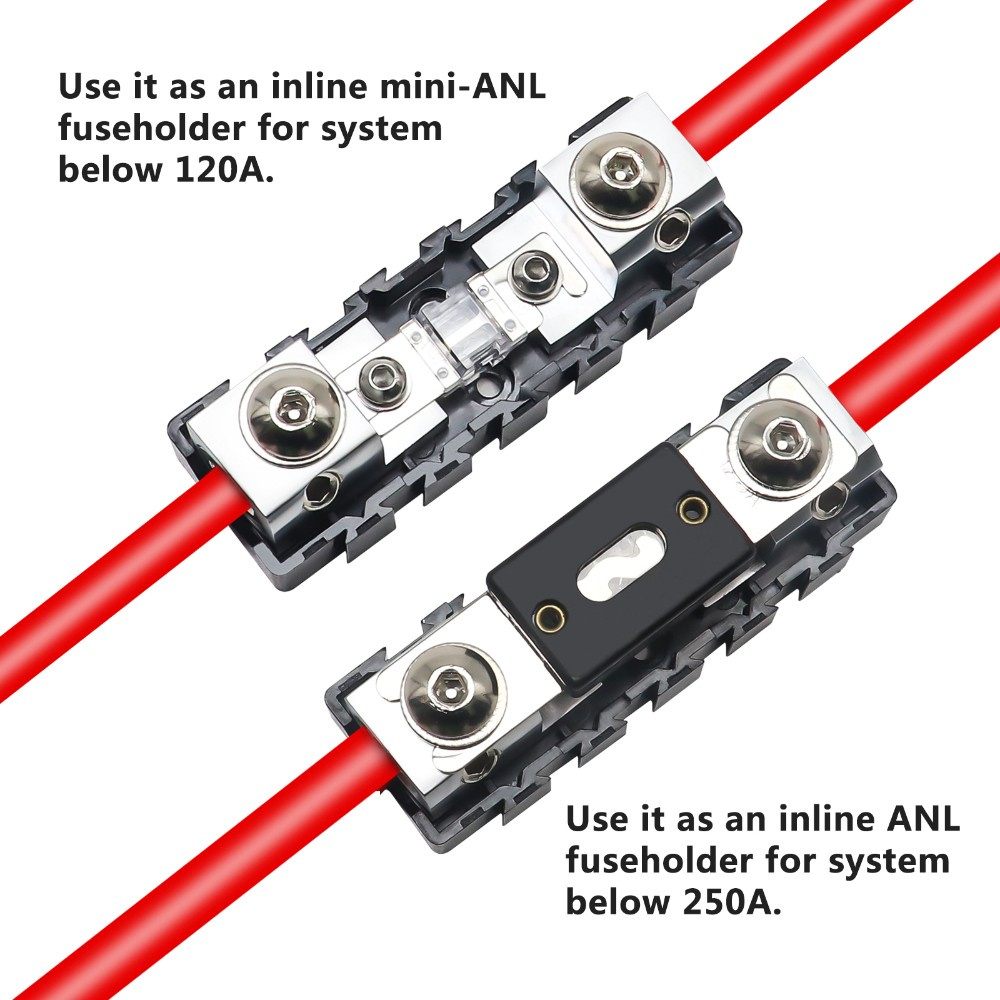 Use it as an inline mini-ANL fuseholder for system below 120A.

Use it as an inline ANL fuseholder for system below 250A.