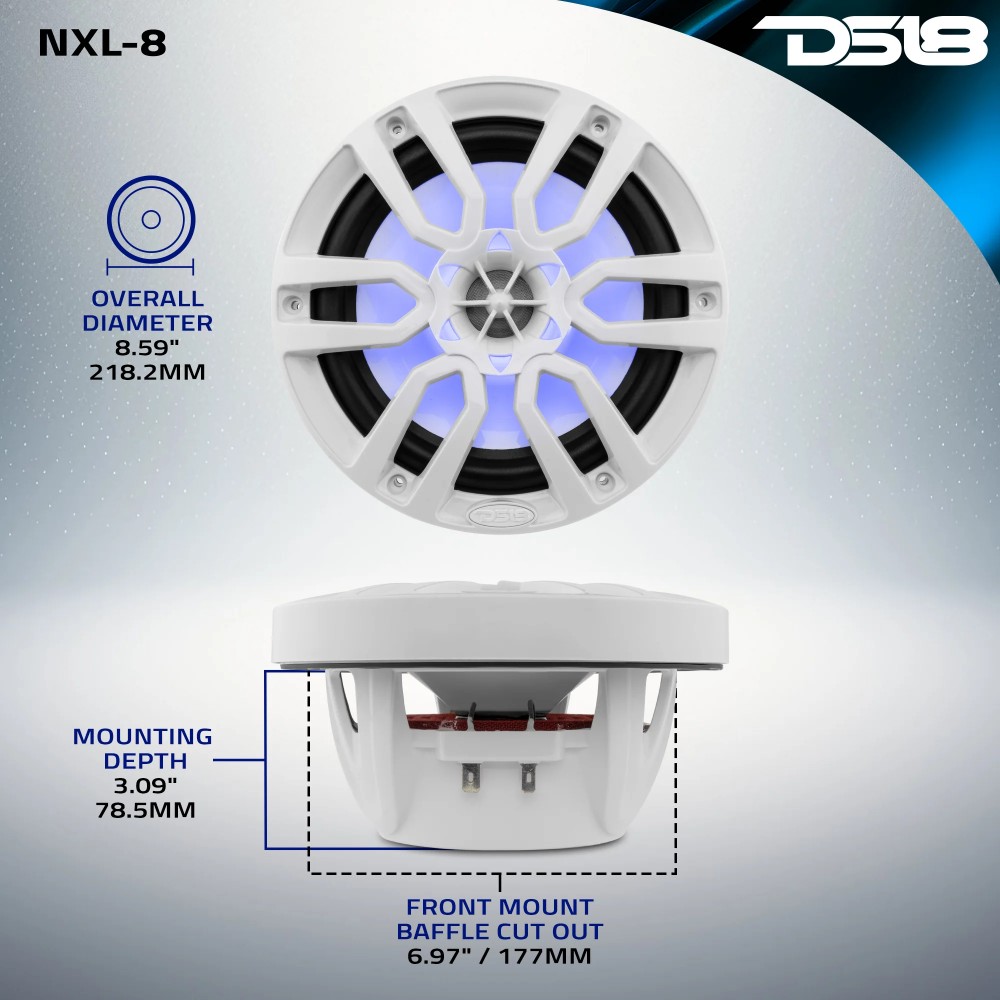 NXL-8

DS18

OVERALL DIAMETER
8.59"
218.2MM

DS18

MOUNTING DEPTH
3.09"
78.5MM

FRONT MOUNT BAFFLE CUT OUT
6.97" / 177MM